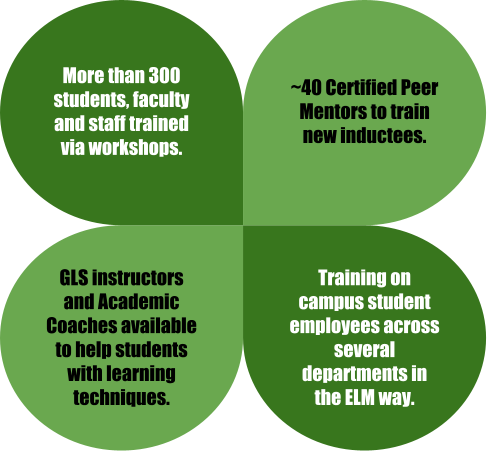 More than 300 students, faculty and staff trained via workshops.

~40 Certified Peer Mentors to train new inductees.

GLS instructors and Academic Coaches available to help students with learning techniques.

Training on campus student employees across several departments in the ELM way.